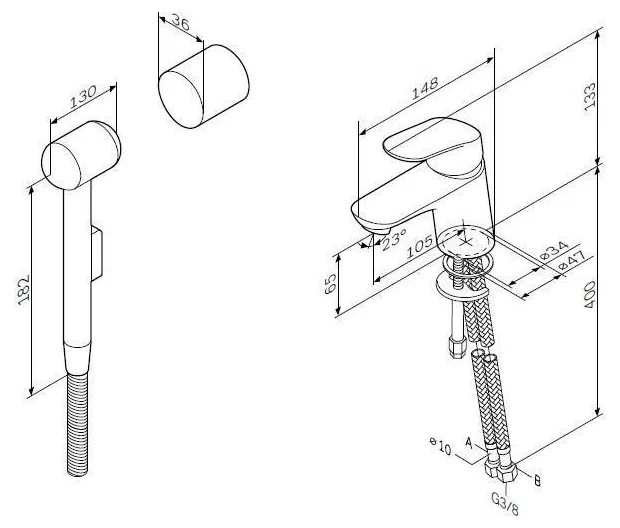 36
130
182
148
133
23°
105
65
ø34
ø47
400
ø10
A
B
G3/8