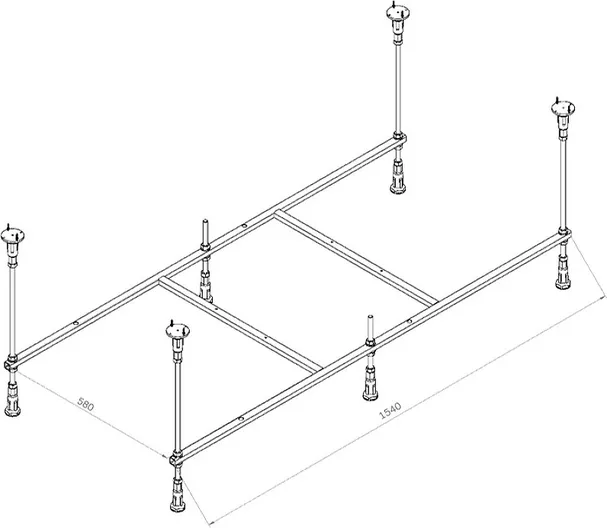 580

1540