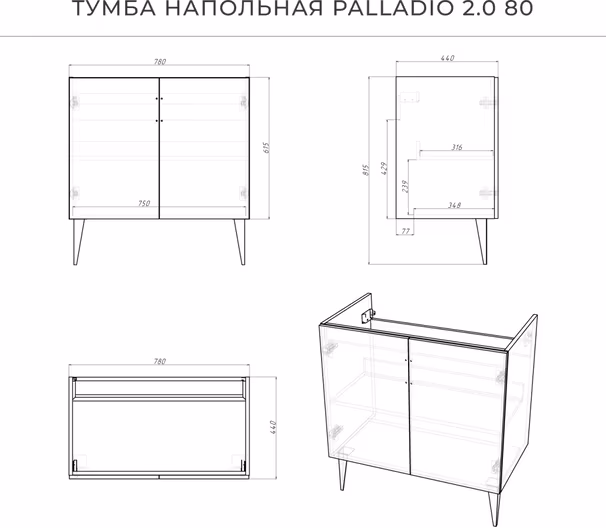 ТУМБА НАПОЛЬНАЯ PALLADIO 2.0 80

780
615
750

440
815
429
316
239
348
77

780
440