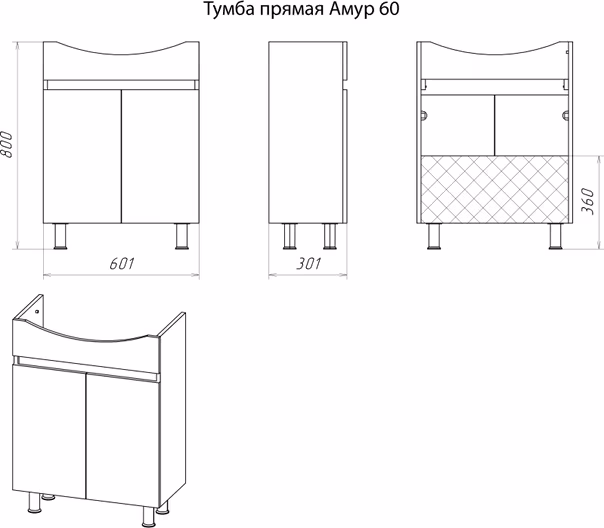 Тумба прямая Амур 60

800

601

301

360