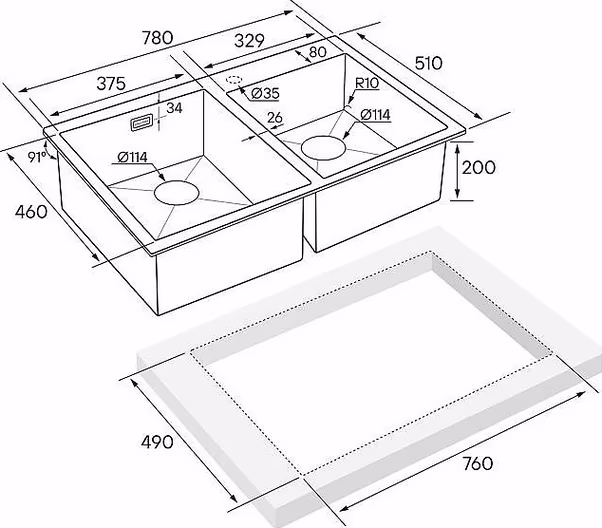 780
329
80
510
375
Ø35
R10
34
26
Ø114
91°
Ø114
200
460
490
760