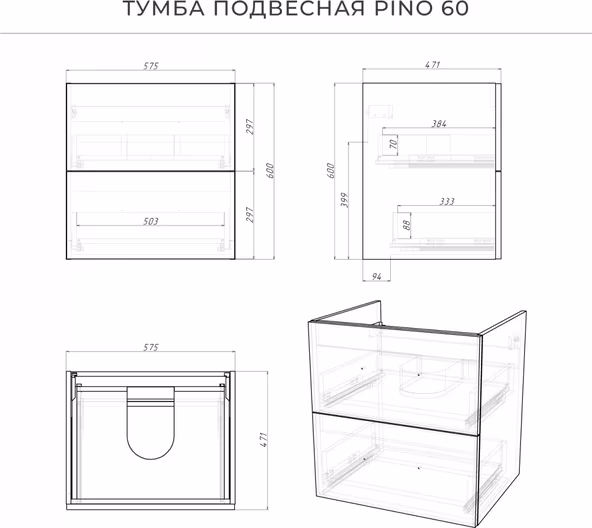 ТУМБА ПОДВЕСНАЯ PINO 60

575

297

600

297

503

471

384

70

600

399

333

88

94

575

471