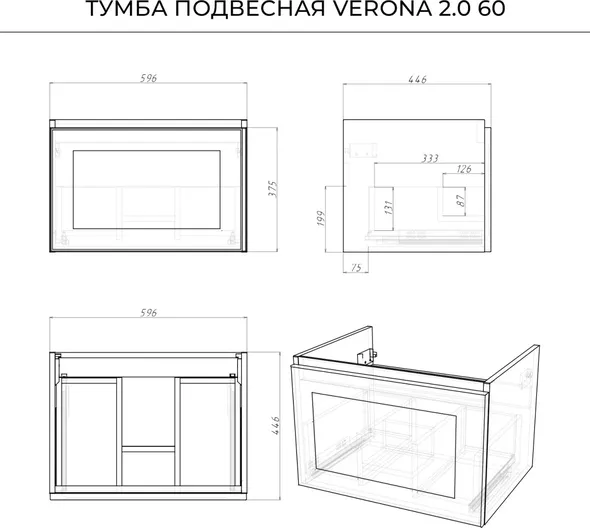 ТУМБА ПОДВЕСНАЯ VERONA 2.0 60

596

375

446

333

126

199

131

87

75

596

446