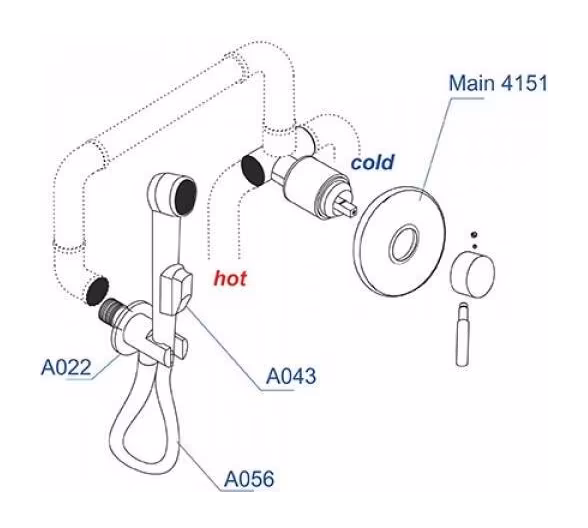 Main 4151
cold
hot
A022
A043
A056