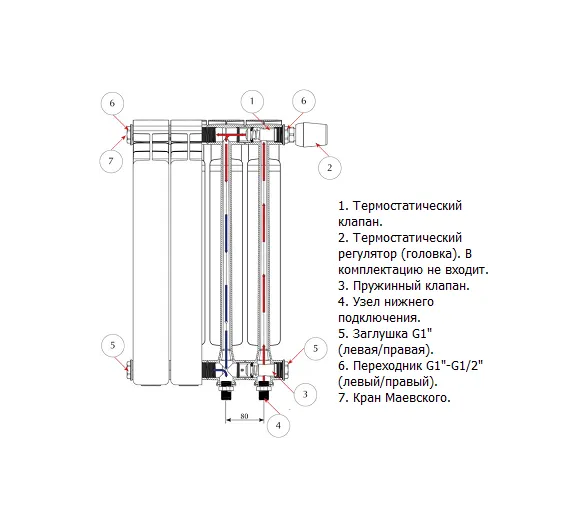 6
1
6
7
2
5
5
3
80
4

1. Термостатический клапан.
2. Термостатический регулятор (головка). В комплектацию не входит.
3. Пружинный клапан.
4. Узел нижнего подключения.
5. Заглушка G1" (левая/правая).
6. Переходник G1"-G1/2" (левый/правый).
7. Кран Маевского.