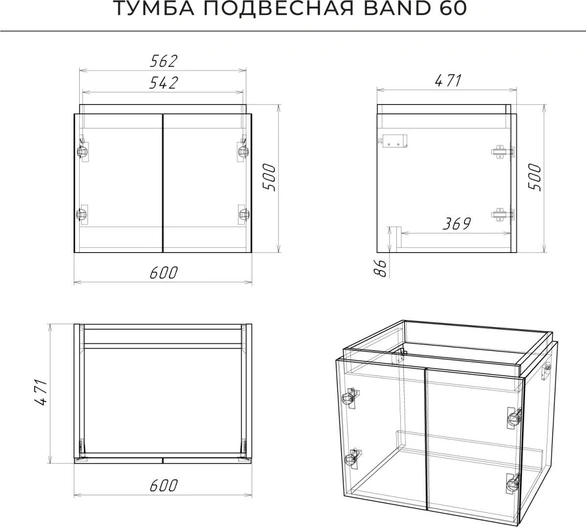 ТУМБА ПОДВЕСНАЯ BAND 60

562
542
500
600

471
500
369
86

471
600