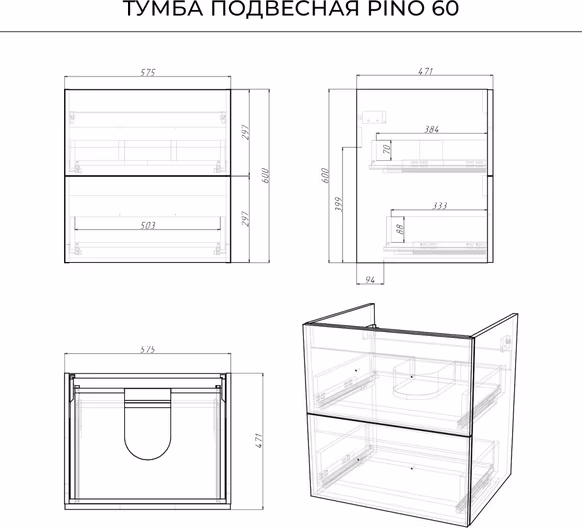 ТУМБА ПОДВЕСНАЯ PINO 60

575

297

600

297

503

471

384

70

600

399

333

88

94

575

471