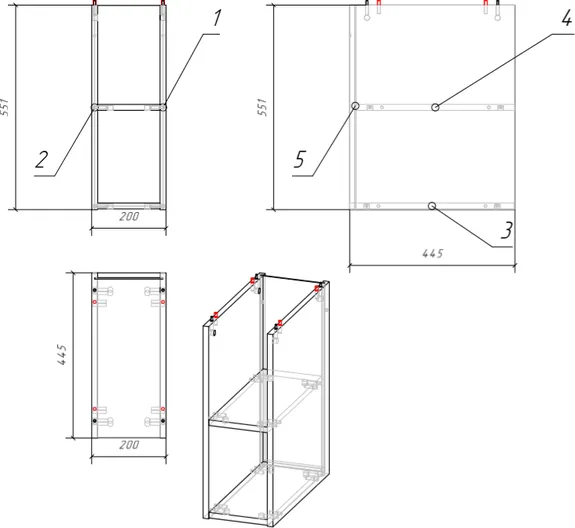 551
1
2
200
551
4
5
3
445
445
200