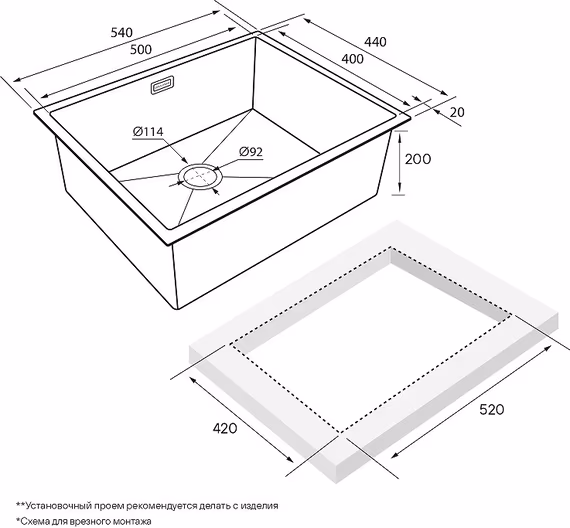 540
500
440
400
20
Ø114
Ø92
200
420
520
**Установочный проем рекомендуется делать с изделия
*Схема для врезного монтажа