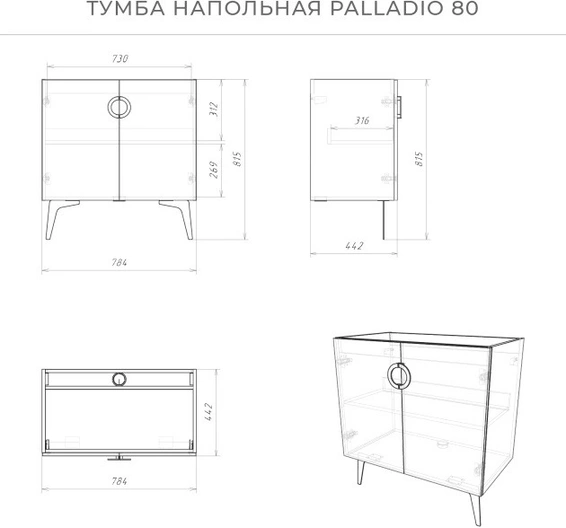 ТУМБА НАПОЛЬНАЯ PALLADIO 80

730
312
269
815
784

316
815
442

442
784