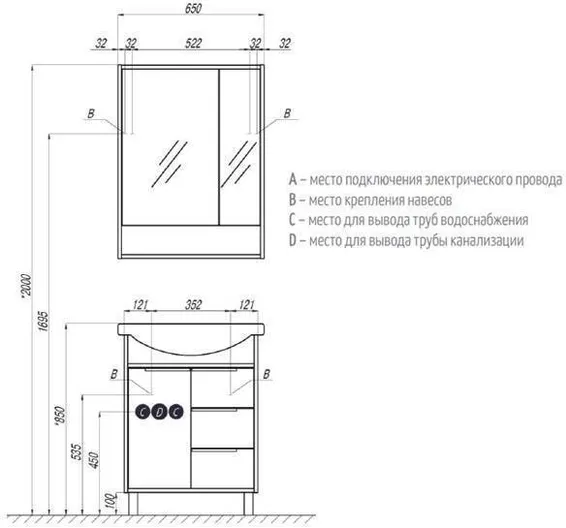 650

32 32 522 32 32

B

B

A – место подключения электрического провода
B – место крепления навесов
C – место для вывода труб водоснабжения
D – место для вывода трубы канализации

*2000

1695

121 352 121

B

B

C D C

*850

535

450

100