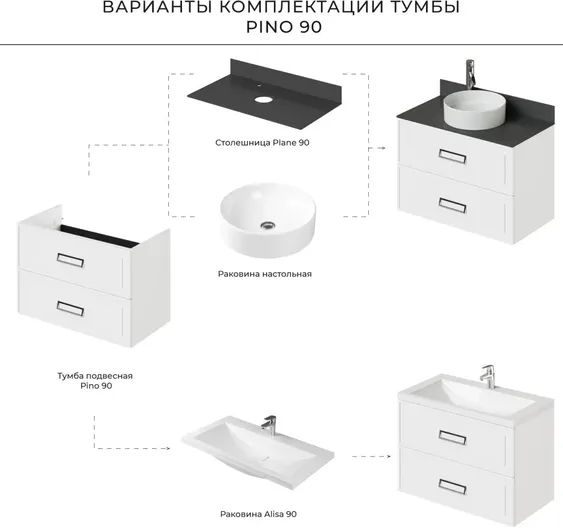 ВАРИАНТЫ КОМПЛЕКТАЦИИ ТУМБЫ
PINO 90

Столешница Plane 90

Раковина настольная

Тумба подвесная
Pino 90

Раковина Alisa 90