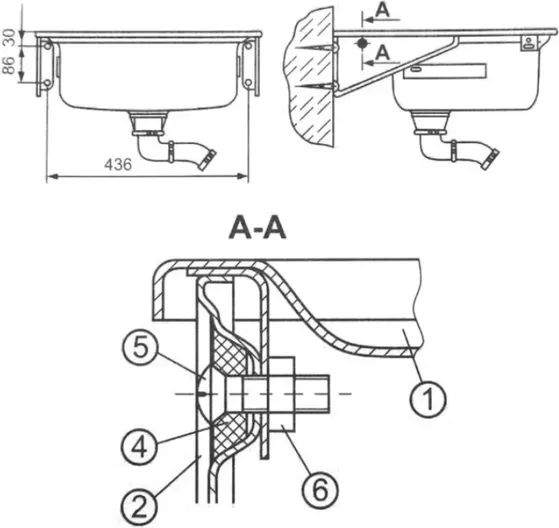 30
86
436
A
A
A-A
5
4
2
1
6