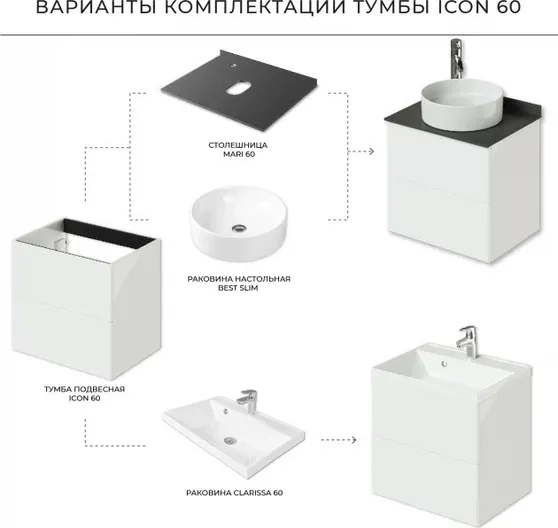 ВАРИАНТЫ КОМПЛЕКТАЦИИ ТУМБЫ ICON 60

СТОЛЕШНИЦА
MARI 60

РАКОВИНА НАСТОЛЬНАЯ
BEST SLIM

ТУМБА ПОДВЕСНАЯ
ICON 60

РАКОВИНА CLARISSA 60