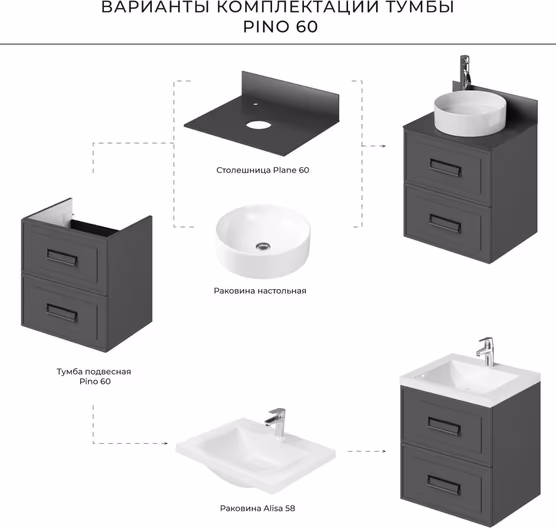 ВАРИАНТЫ КОМПЛЕКТАЦИИ ТУМБЫ
PINO 60

Столешница Plane 60

Раковина настольная

Тумба подвесная
Pino 60

Раковина Alisa 58