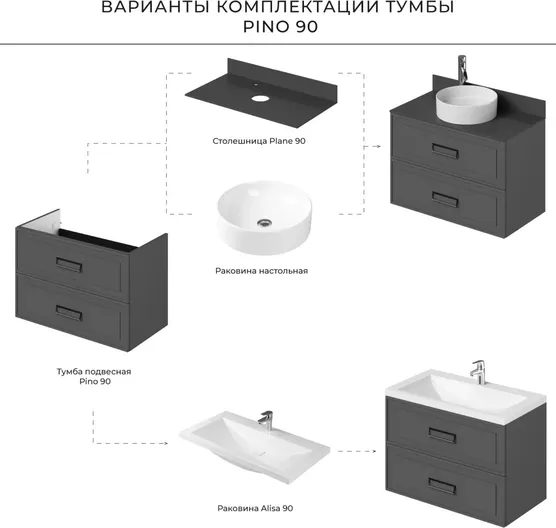 ВАРИАНТЫ КОМПЛЕКТАЦИИ ТУМБЫ
PINO 90

Столешница Plane 90

Раковина настольная

Тумба подвесная
Pino 90

Раковина Alisa 90