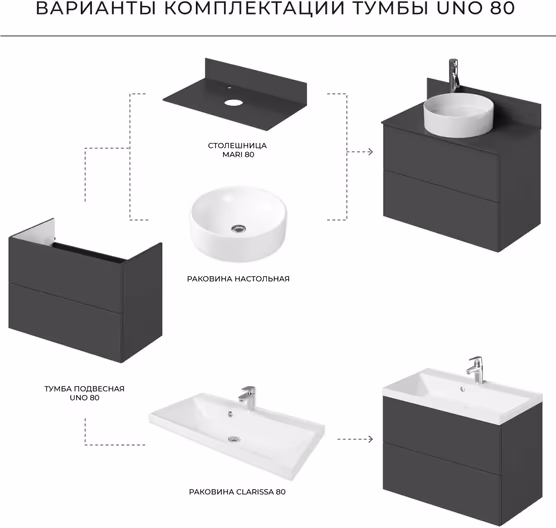 ВАРИАНТЫ КОМПЛЕКТАЦИИ ТУМБЫ UNO 80

СТОЛЕШНИЦА
MARI 80

РАКОВИНА НАСТОЛЬНАЯ

ТУМБА ПОДВЕСНАЯ
UNO 80

РАКОВИНА CLARISSA 80