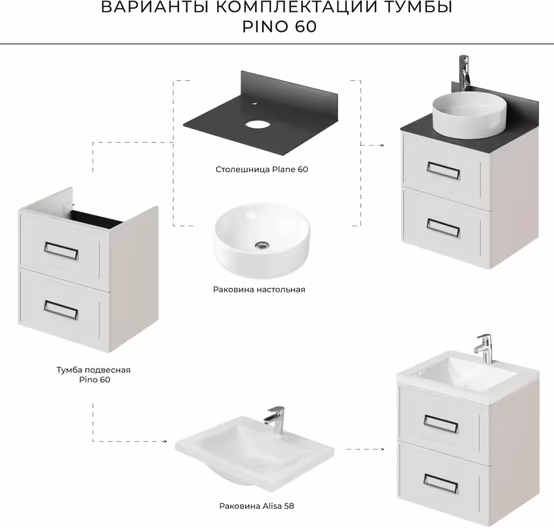 ВАРИАНТЫ КОМПЛЕКТАЦИИ ТУМБЫ
PINO 60

Столешница Plane 60

Раковина настольная

Тумба подвесная
Pino 60

Раковина Alisa 58