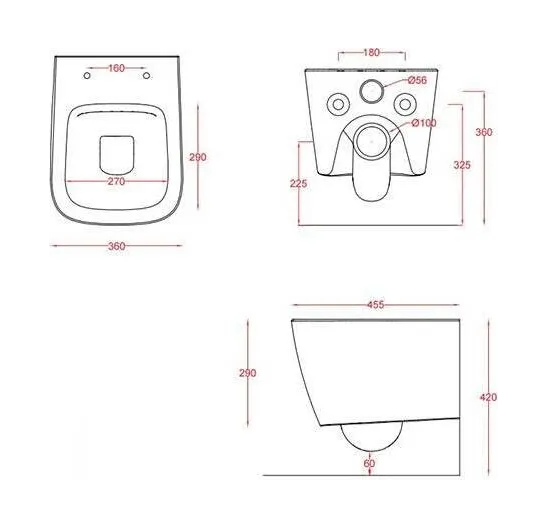 160
290
270
360
180
Ø56
Ø100
360
325
225
455
290
420
60