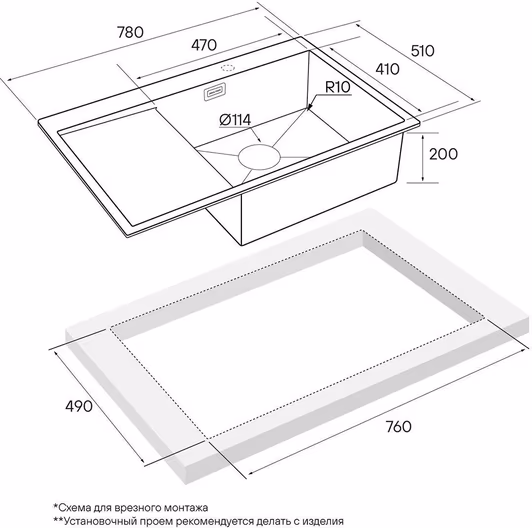 780
470
510
410
R10
Ø114
200
490
760

*Схема для врезного монтажа
**Установочный проем рекомендуется делать с изделия