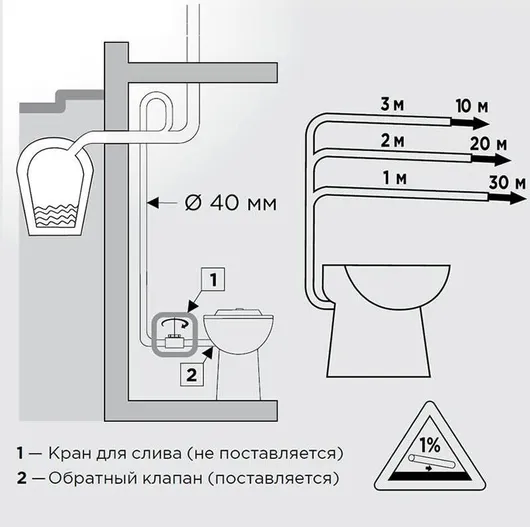 Ø 40 мм

1

2

3 м
10 м
2 м
20 м
1 м
30 м

1%

1 — Кран для слива (не поставляется)
2 — Обратный клапан (поставляется)