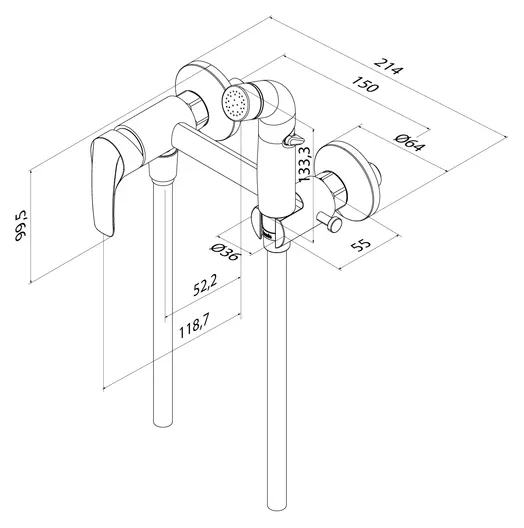 214
150
Ø64
133,3
99,5
Ø36
55
52,2
118,7