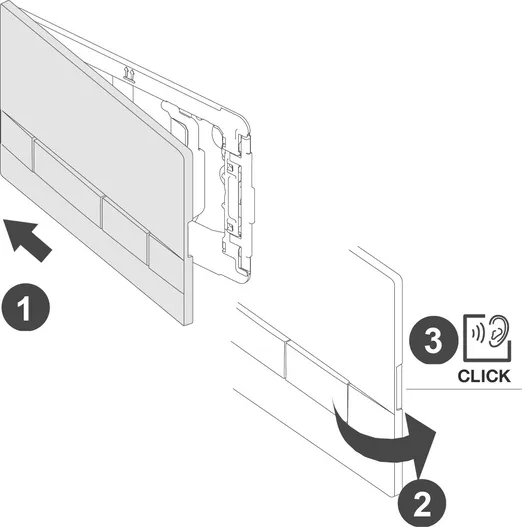 1

3

CLICK

2