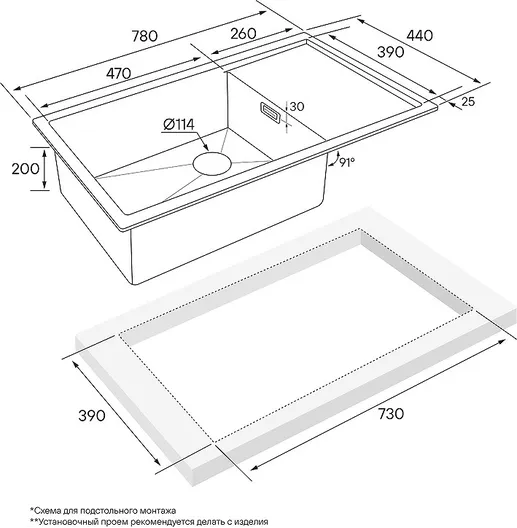 780
260
440
390
470
30
25
Ø114
200
91°
390
730
*Схема для подстольного монтажа
**Установочный проем рекомендуется делать с изделия