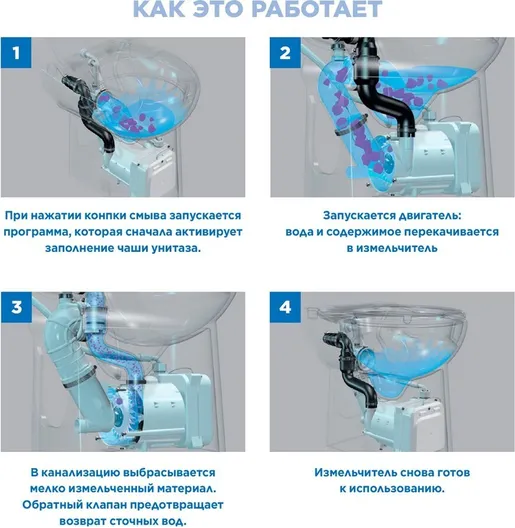 КАК ЭТО РАБОТАЕТ

1

При нажатии конпки смыва запускается программа, которая сначала активирует заполнение чаши унитаза.

2

Запускается двигатель: вода и содержимое перекачивается в измельчитель

3

В канализацию выбрасывается мелко измельченный материал. Обратный клапан предотвращает возврат сточных вод.

4

Измельчитель снова готов к использованию.