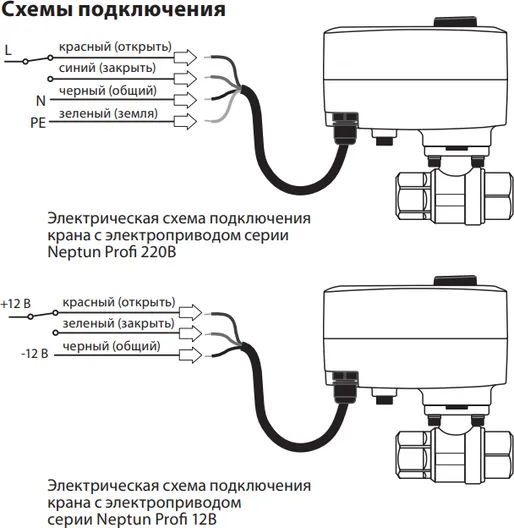 Схемы подключения

L
красный (открыть)
синий (закрыть)
N
черный (общий)
PE
зеленый (земля)

Электрическая схема подключения крана с электроприводом серии Neptun Profi 220В

+12 В
красный (открыть)
зеленый (закрыть)
-12 В
черный (общий)

Электрическая схема подключения крана с электроприводом серии Neptun Profi 12В