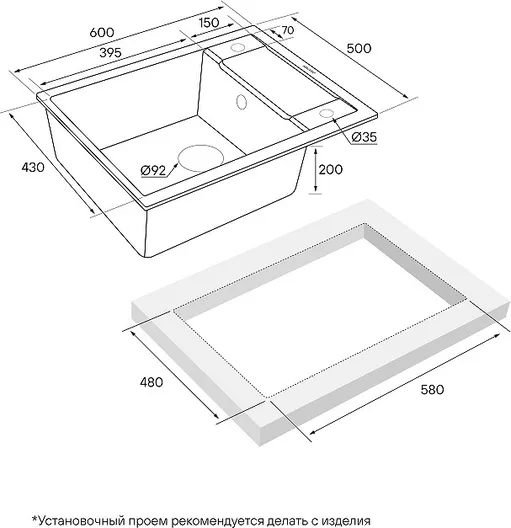 600
150
70
395
500
430
Ø35
Ø92
200
480
580
*Установочный проем рекомендуется делать с изделия