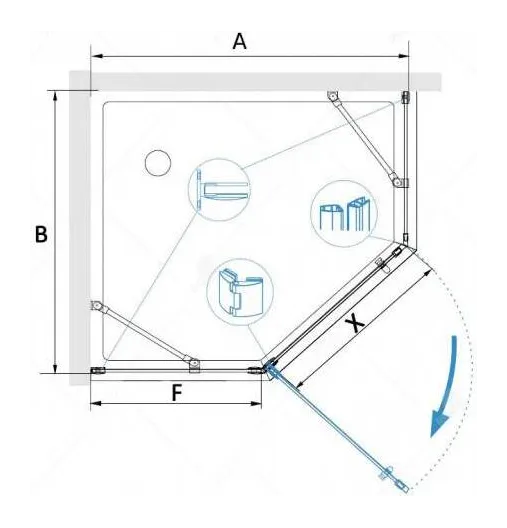 A
B
X
F