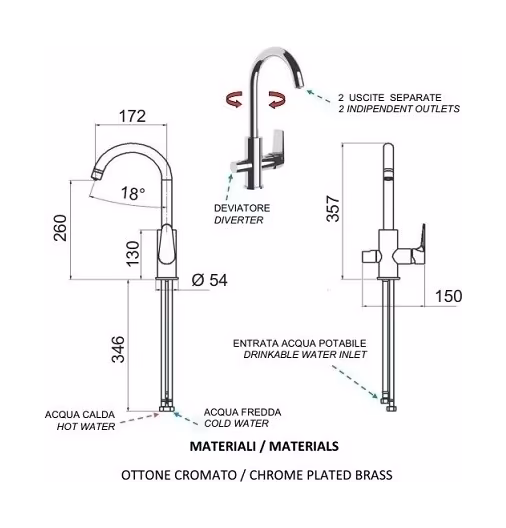 2 USCITE SEPARATE
2 INDIPENDENT OUTLETS

172

18°

260

130

Ø 54

346

DEVIATORE
DIVERTER

357

150

ENTRATA ACQUA POTABILE
DRINKABLE WATER INLET

ACQUA CALDA
HOT WATER

ACQUA FREDDA
COLD WATER

MATERIALI / MATERIALS

OTTONE CROMATO / CHROME PLATED BRASS