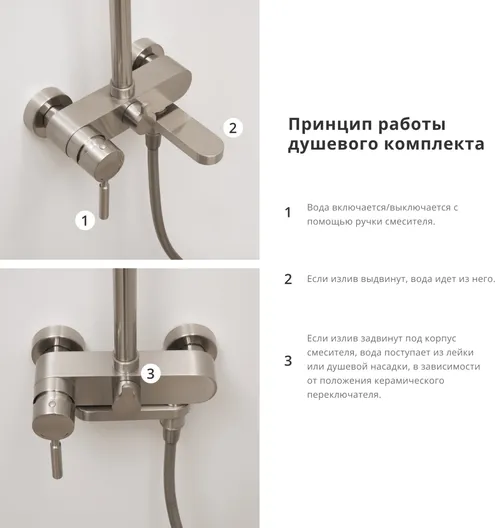 2

1

3

Принцип работы душевого комплекта

1 Вода включается/выключается с помощью ручки смесителя.

2 Если излив выдвинут, вода идет из него.

3 Если излив задвинут под корпус смесителя, вода поступает из лейки или душевой насадки, в зависимости от положения керамического переключателя.