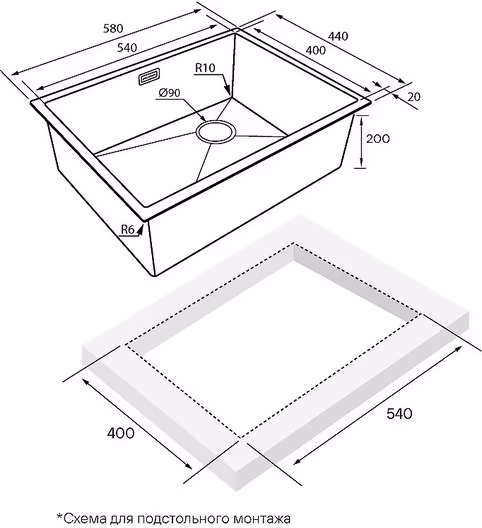 580
540
440
400
R10
Ø90
20
200
R6
400
540
*Схема для подстольного монтажа