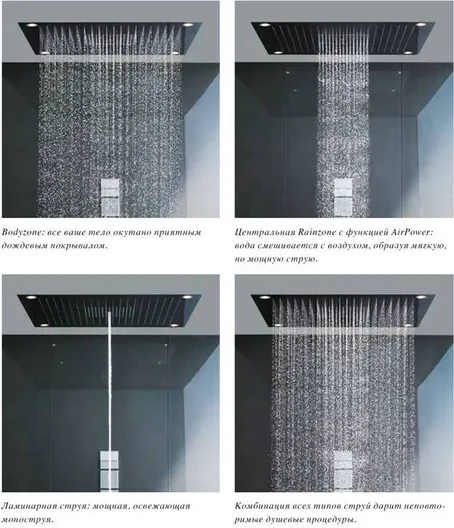 Bodyzone: все ваше тело окутано приятным дождевым покрывалом.

Центральная Rainzone с функцией AirPower: вода смешивается с воздухом, образуя мягкую, но мощную струю.

Ламинарная струя: мощная, освежающая моноструя.

Комбинация всех типов струй дарит неповторимые душевые процедуры.