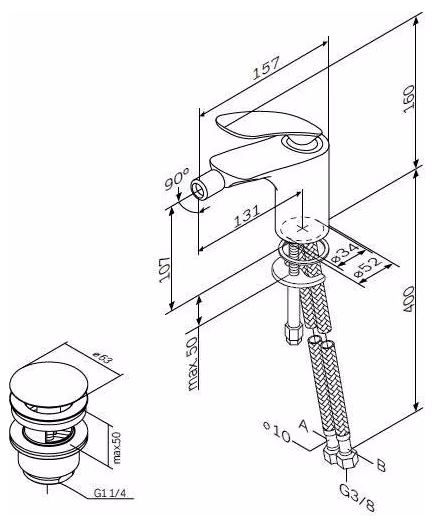 157
160
90°
131
107
ø34
ø52
400
max.50
ø63
max50
G1 1/4
ø10
A
B
G3/8