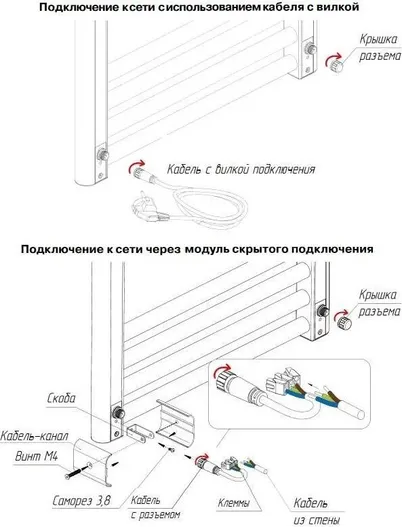 Подключение ксети сиспользованием кабеля с вилкой

Крышка разъема

Кабель с вилкой подключения

Подключение к сети через модуль скрытого подключения

Крышка разъема

Скоба

Кабель-канал

Винт М4

Саморез 3,8

Кабель с разъемом

Клеммы

Кабель из стены