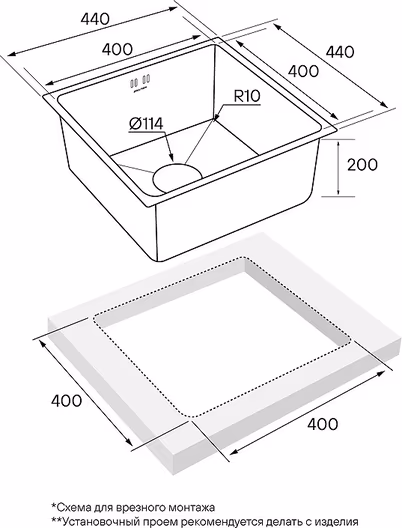 440
400
440
400
R10
Ø114
200
400
400
*Схема для врезного монтажа
**Установочный проем рекомендуется делать с изделия