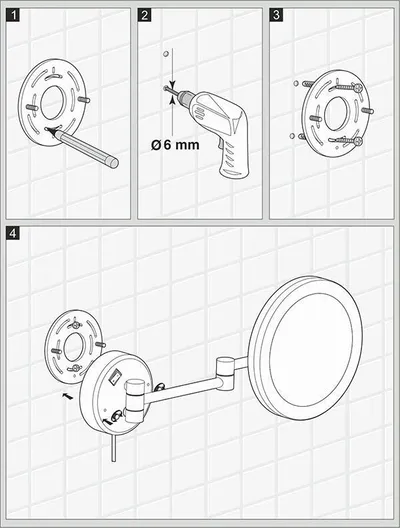 1

2

Ø 6 mm

3

4