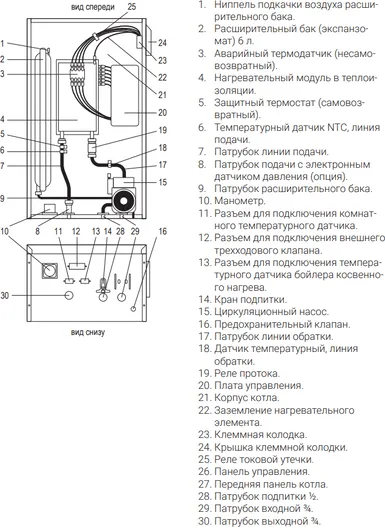 вид спереди
25
1
2
3
4
5
6
7
9
24
23
22
21
20
19
18
17
15
10
8
11
12
13
14
28
29
16
30
вид снизу

1. Ниппель подкачки воздуха расширительного бака.
2. Расширительный бак (экспанзомат) 6 л.
3. Аварийный термодатчик (несамовозвратный).
4. Нагревательный модуль в теплоизоляции.
5. Защитный термостат (самовозвратный).
6. Температурный датчик NTC, линия подачи.
7. Патрубок линии подачи.
8. Патрубок подачи с электронным датчиком давления (опция).
9. Патрубок расширительного бака.
10. Манометр.
11. Разъем для подключения комнатного температурного датчика.
12. Разъем для подключения внешнего трехходового клапана.
13. Разъем для подключения температурного датчика бойлера косвенного нагрева.
14. Кран подпитки.
15. Циркуляционный насос.
16. Предохранительный клапан.
17. Патрубок линии обратки.
18. Датчик температурный, линия обратки.
19. Реле протока.
20. Плата управления.
21. Корпус котла.
22. Заземление нагревательного элемента.
23. Клеммная колодка.
24. Крышка клеммной колодки.
25. Реле токовой утечки.
26. Панель управления.
27. Передняя панель котла.
28. Патрубок подпитки ½.
29. Патрубок входной ¾.
30. Патрубок выходной ¾.