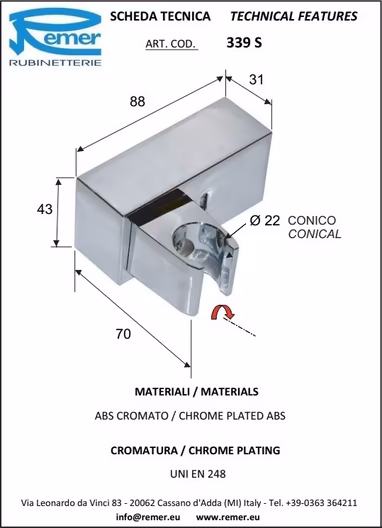 Remer
RUBINETTERIE

SCHEDA TECNICA TECHNICAL FEATURES

ART. COD. 339 S

88

31

43

Ø 22 CONICO
CONICAL

70

MATERIALI / MATERIALS

ABS CROMATO / CHROME PLATED ABS

CROMATURA / CHROME PLATING

UNI EN 248

Via Leonardo da Vinci 83 - 20062 Cassano d'Adda (MI) Italy - Tel. +39-0363 364211

info@remer.eu www.remer.eu