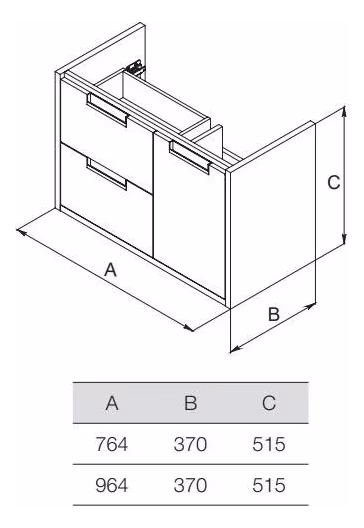 C

A

B

| A | B | C |
|---|---|---|
| 764 | 370 | 515 |
| 964 | 370 | 515 |