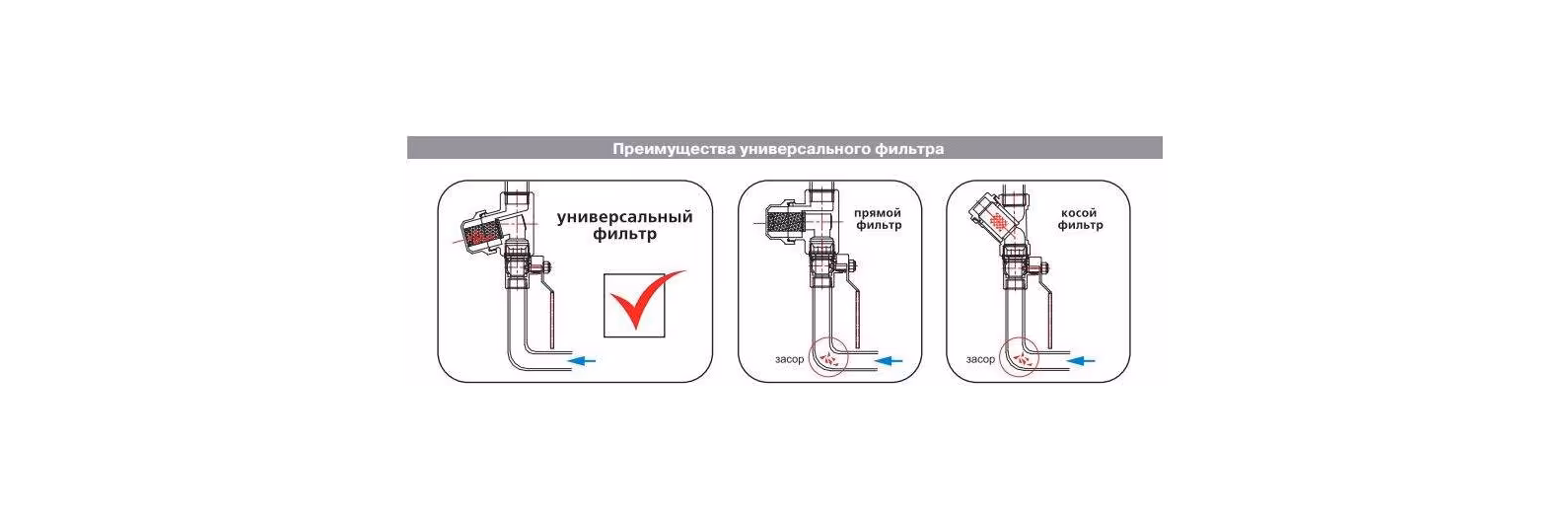 Преимущества универсального фильтра

универсальный фильтр

прямой фильтр

засор

косой фильтр

засор