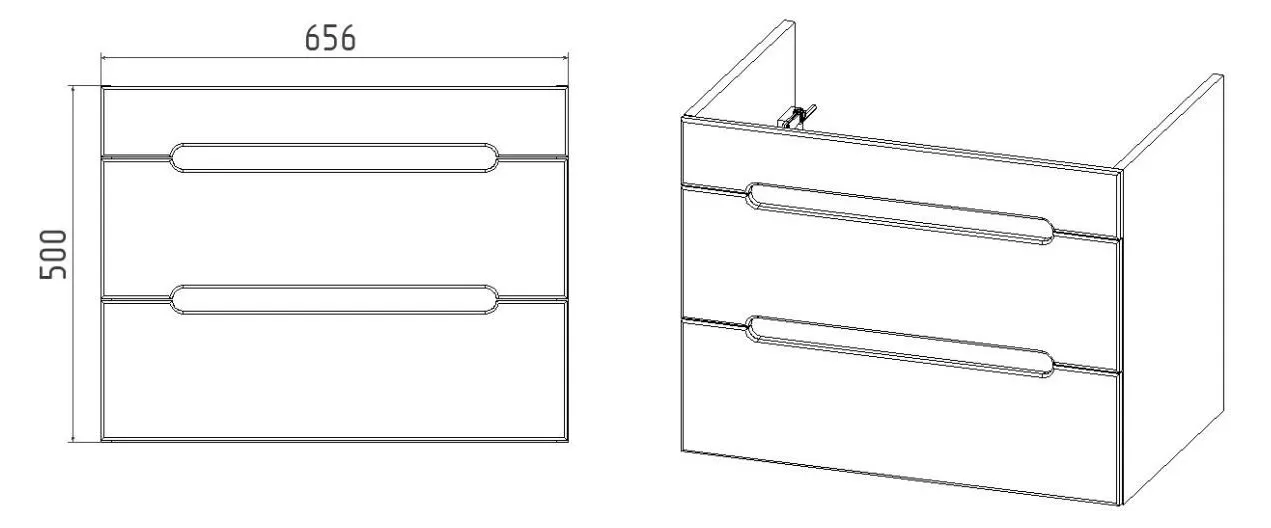 656

500