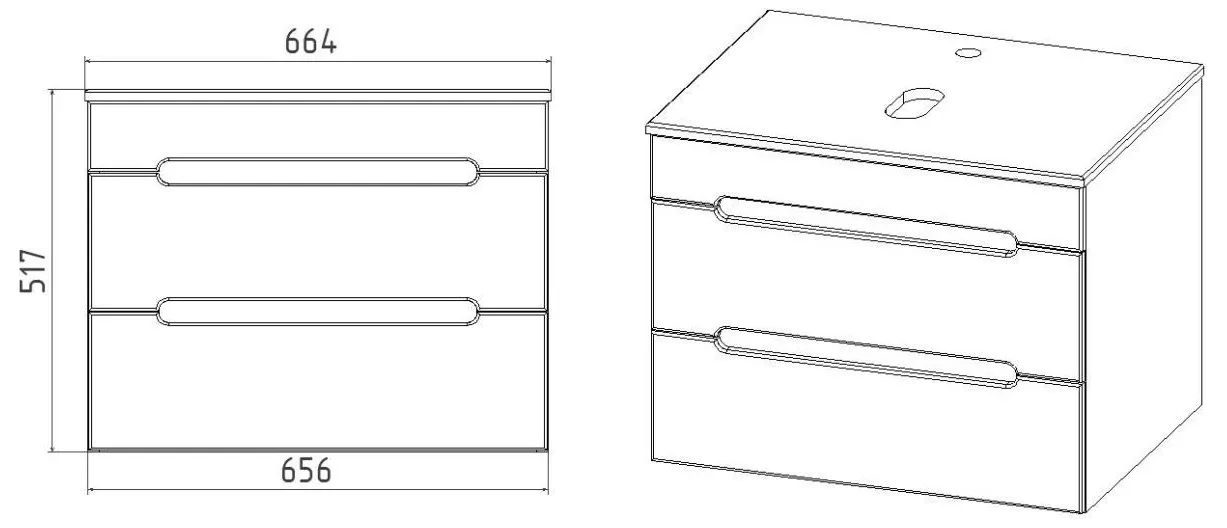 664

517

656