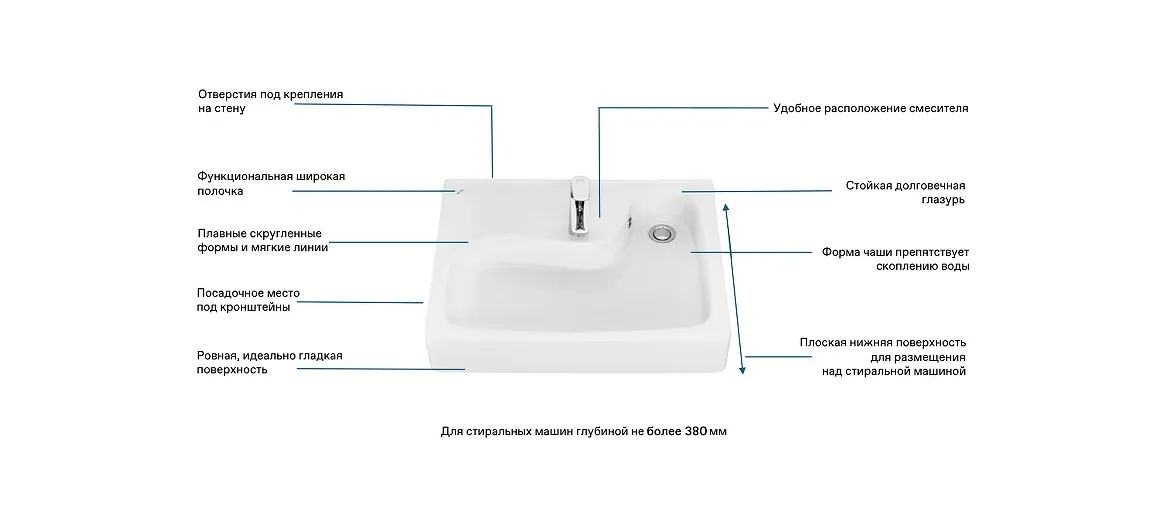 Отверстия под крепления на стену

Функциональная широкая полочка

Плавные скругленные формы и мягкие линии

Посадочное место под кронштейны

Ровная, идеально гладкая поверхность

Удобное расположение смесителя

Стойкая долговечная глазурь

Форма чаши препятствует скоплению воды

Плоская нижняя поверхность для размещения над стиральной машиной

Для стиральных машин глубиной не более 380 мм