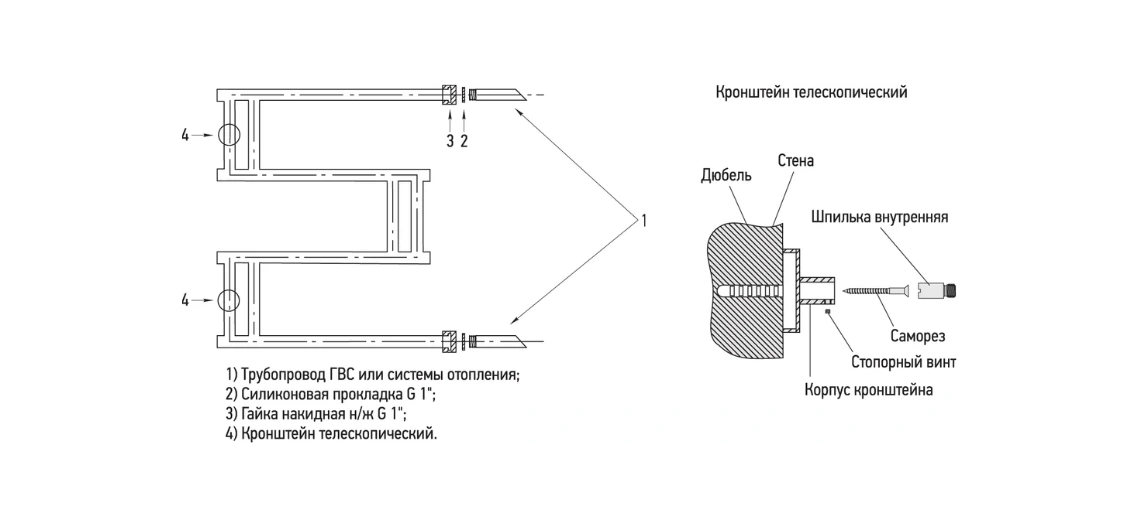 4

3 2

1

4

1) Трубопровод ГВС или системы отопления;
2) Силиконовая прокладка G 1";
3) Гайка накидная н/ж G 1";
4) Кронштейн телескопический.

Кронштейн телескопический

Дюбель

Стена

Шпилька внутренняя

Саморез

Стопорный винт

Корпус кронштейна