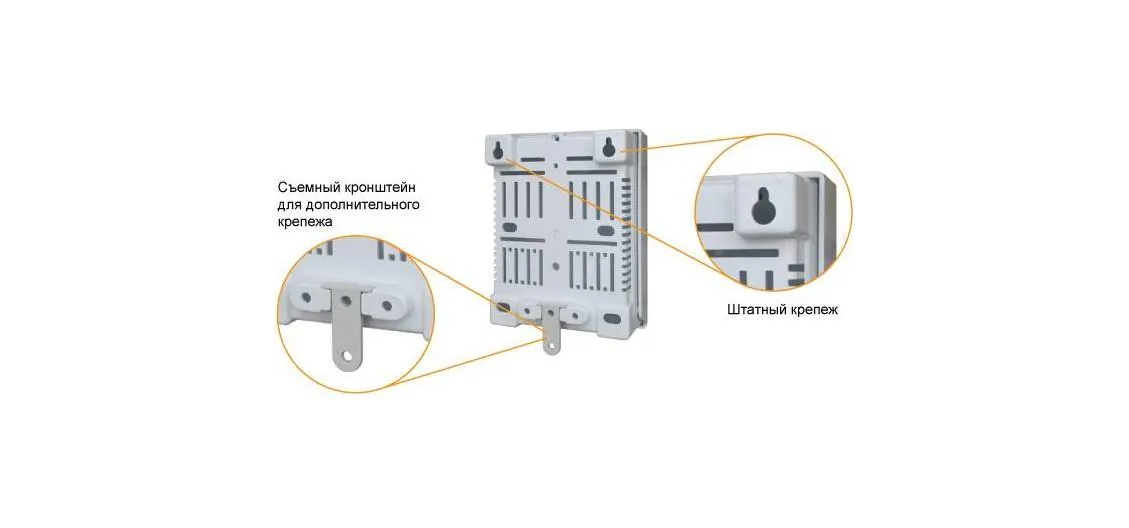 Съемный кронштейн для дополнительного крепежа

Штатный крепеж