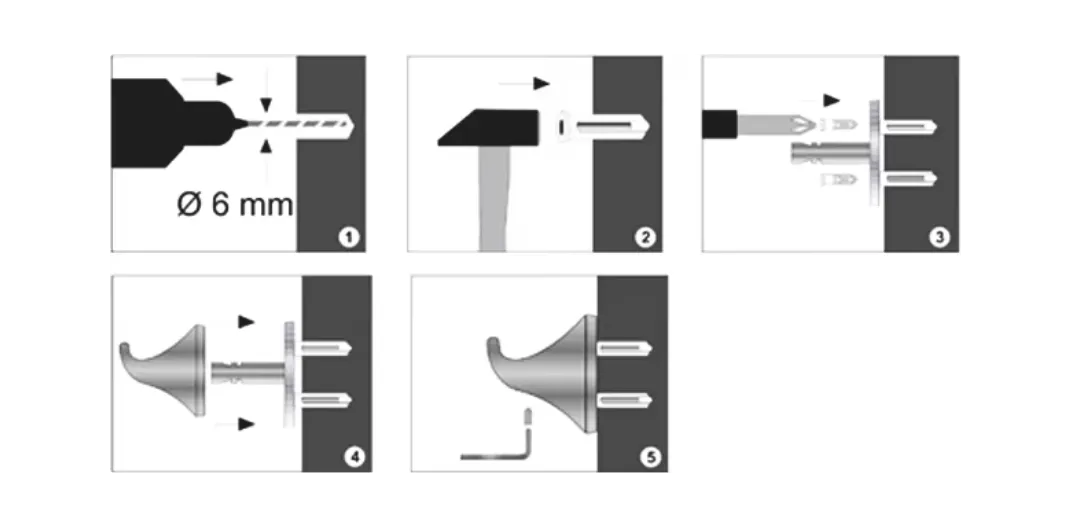 Ø 6 mm
1
2
3
4
5